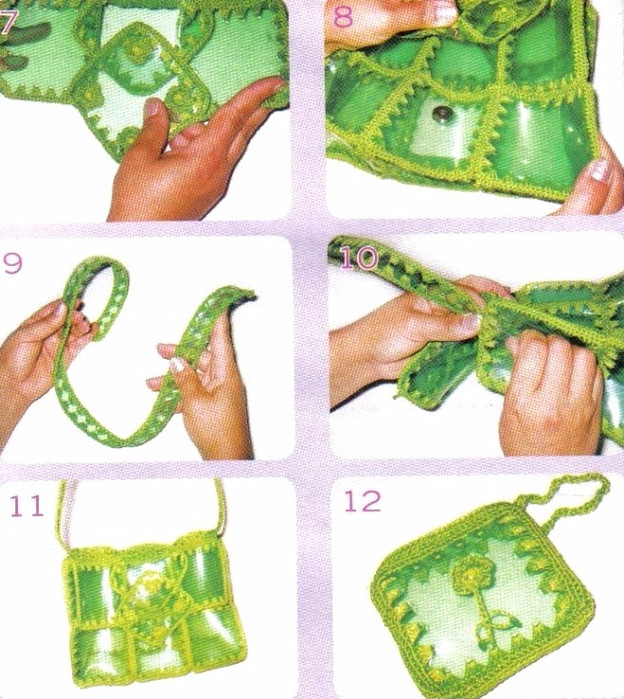 7

8

9

10

11

12