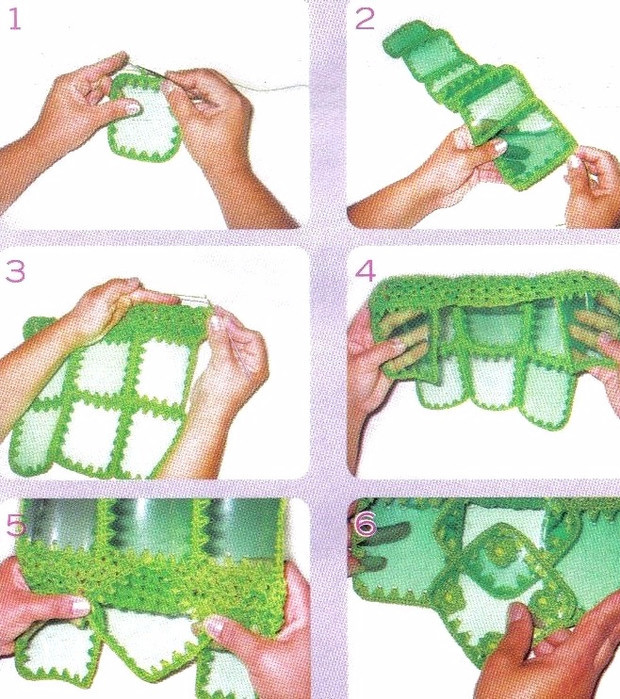 1

2

3

4

5

6