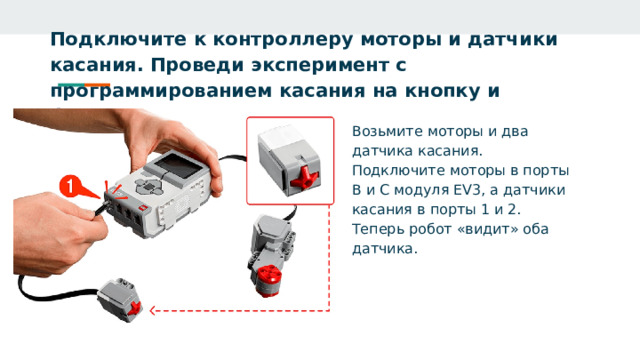 Подключите к контроллеру моторы и датчики касания. Проведи эксперимент с программированием касания на кнопку и

1

Возьмите моторы и два датчика касания. Подключите моторы в порты B и C модуля EV3, а датчики касания в порты 1 и 2. Теперь робот «видит» оба датчика.