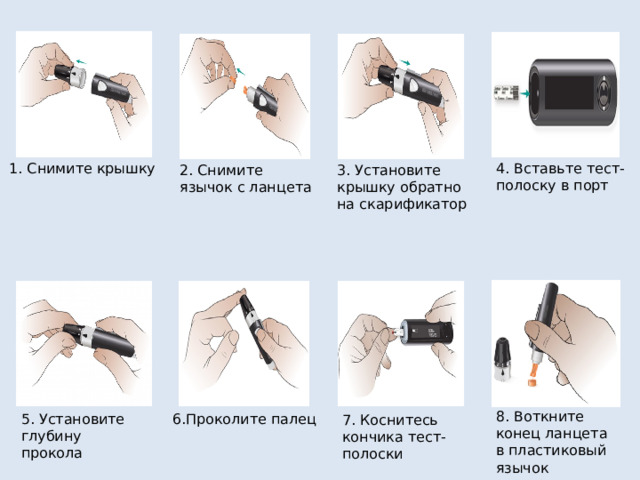 1. Снимите крышку

2. Снимите язычок с ланцета

3. Установите крышку обратно на скарификатор

4. Вставьте тест-полоску в порт

5. Установите глубину прокола

6.Проколите палец

7. Коснитесь кончика тест-полоски

8. Воткните конец ланцета в пластиковый язычок