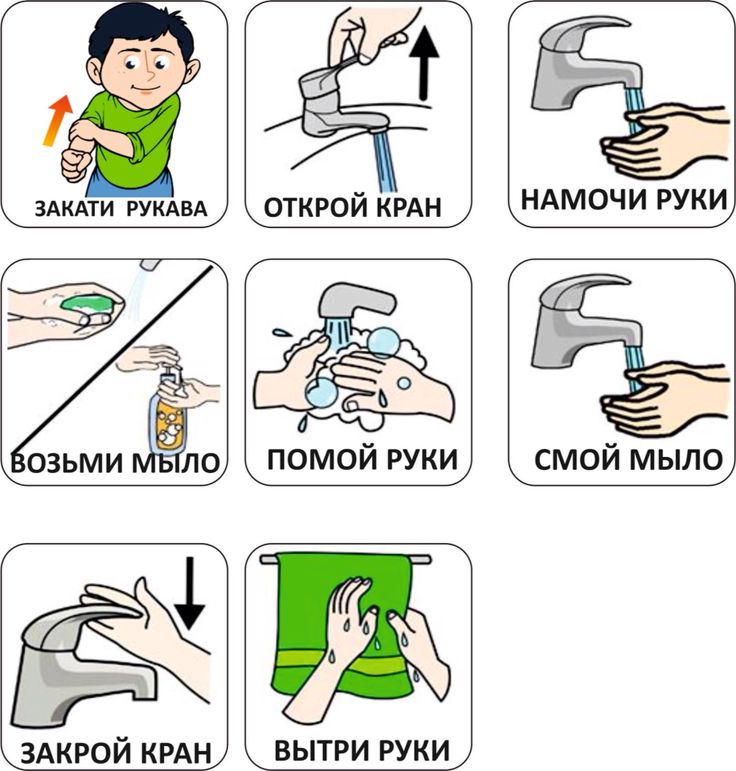 ЗАКАТИ РУКАВА

ОТКРОЙ КРАН

НАМОЧИ РУКИ

ВОЗЬМИ МЫЛО

ПОМОЙ РУКИ

СМОЙ МЫЛО

ЗАКРОЙ КРАН

ВЫТРИ РУКИ