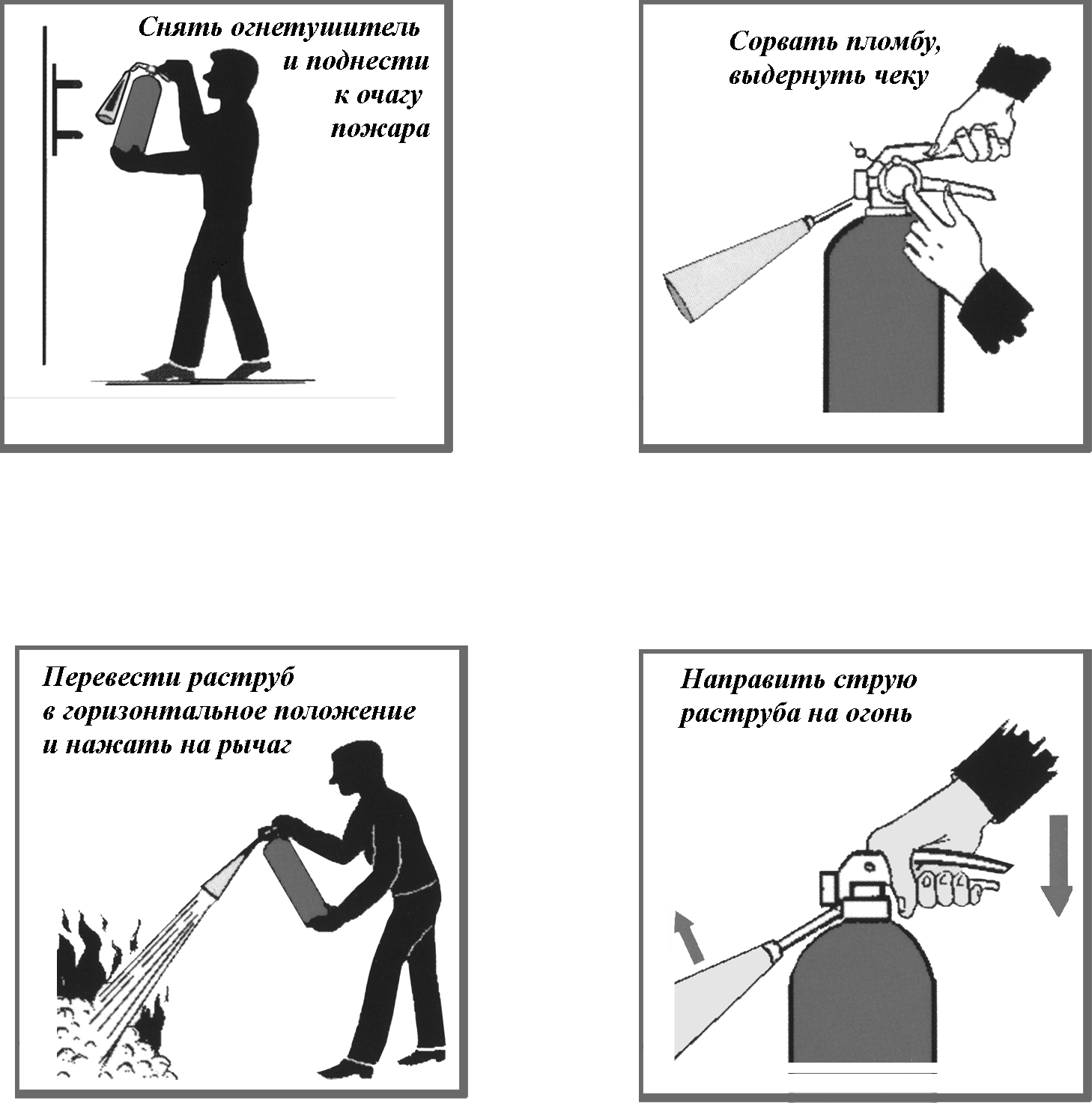 Снять огнетушитель и поднести к очагу пожара

Сорвать пломбу, выдернуть чеку

Перевести раструб в горизонтальное положение и нажать на рычаг

Направить струю раструба на огонь