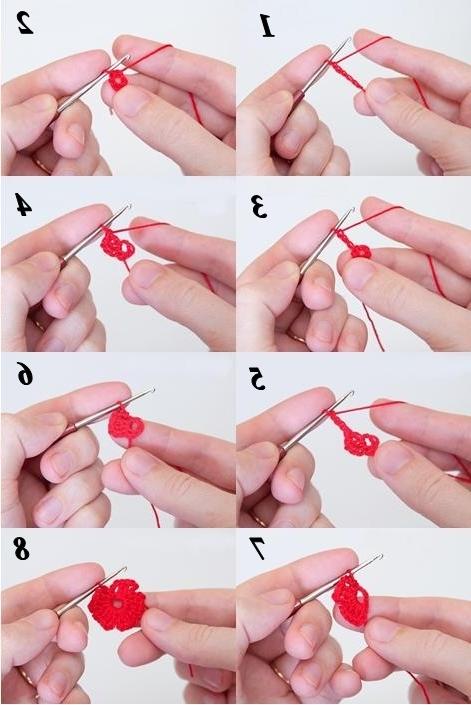 2

1

4

3

6

5

8

7