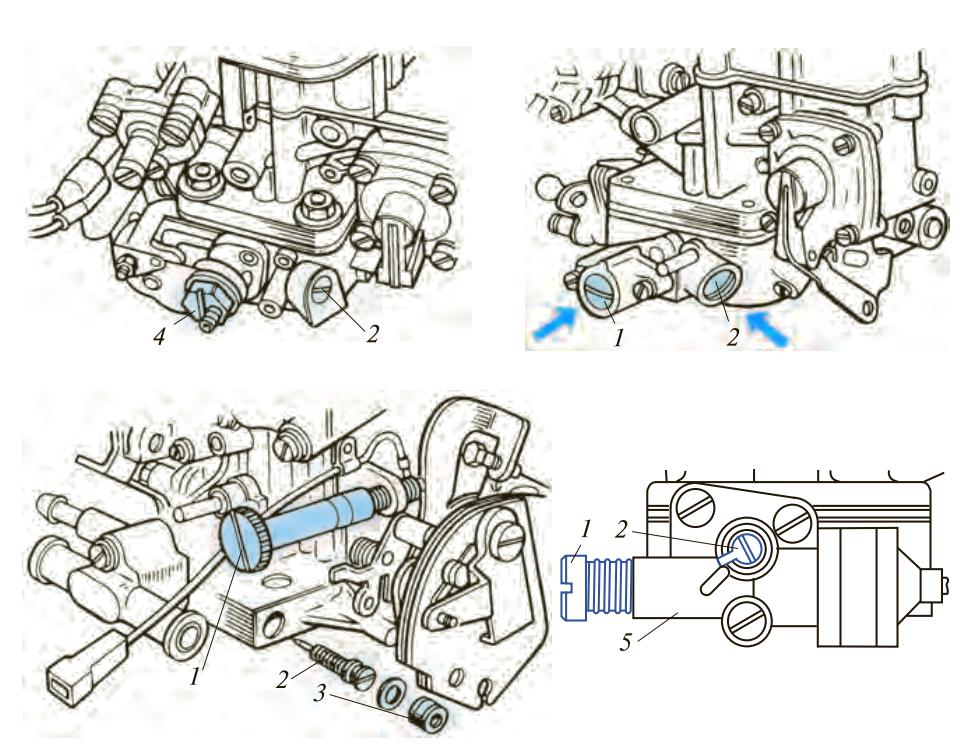 4
2
1
2
1
2
3
1
2
5