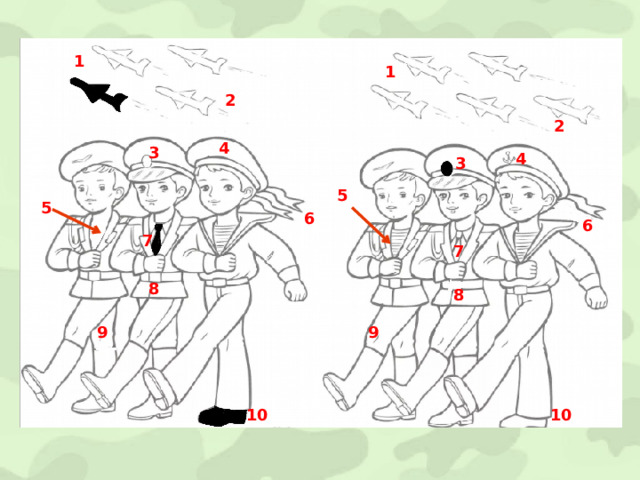 1
2
3
4
5
6
7
8
9
10

1
2
3
4
5
6
7
8
9
10