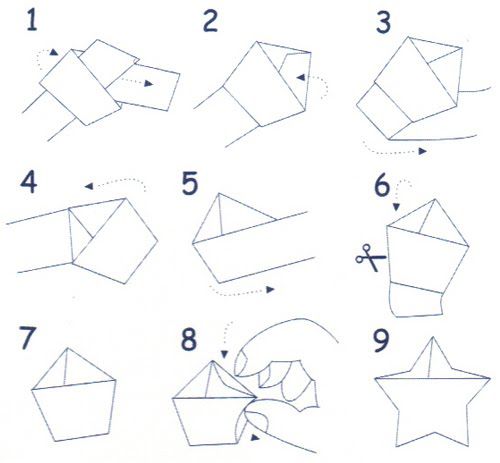 1

2

3

4

5

6

7

8

9