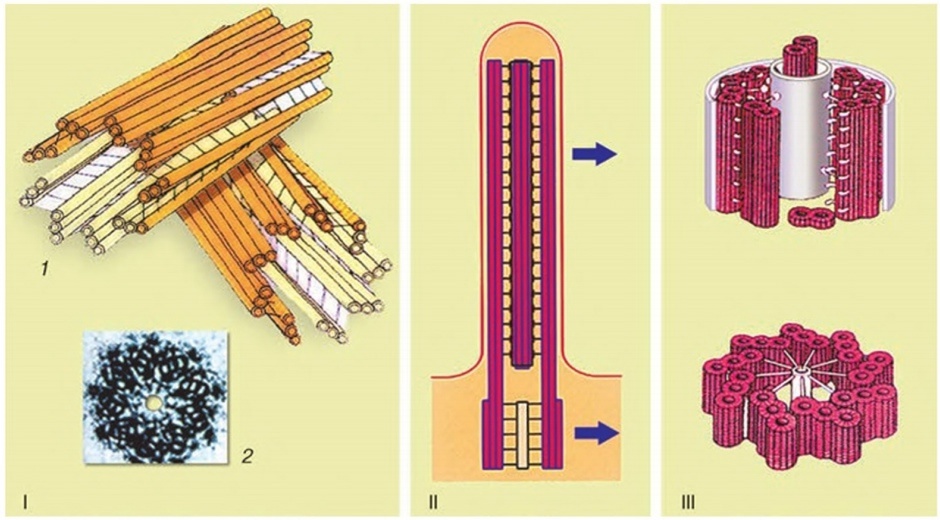 1

2

I

II

III