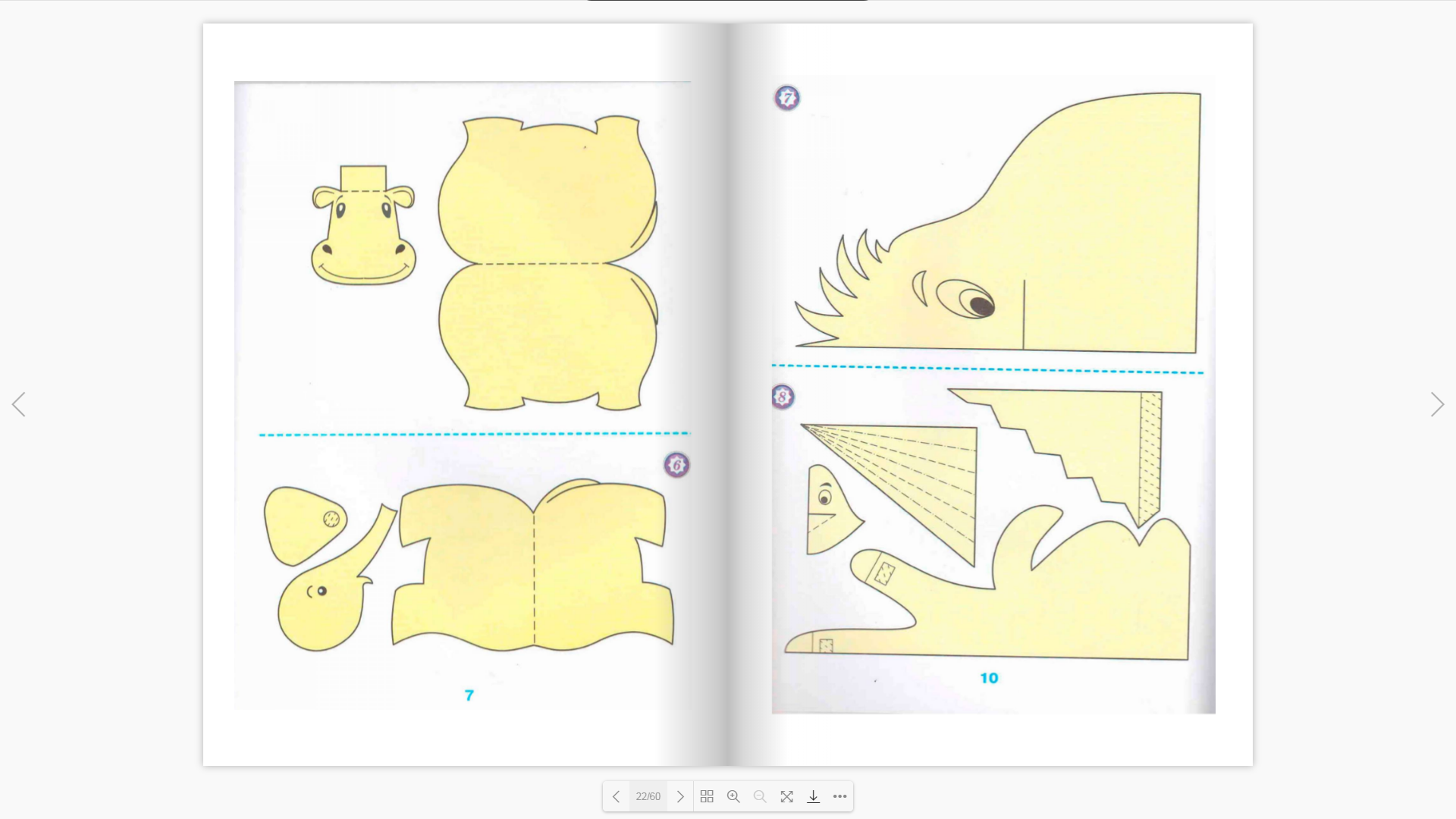 6

7

7

8

10

22/60