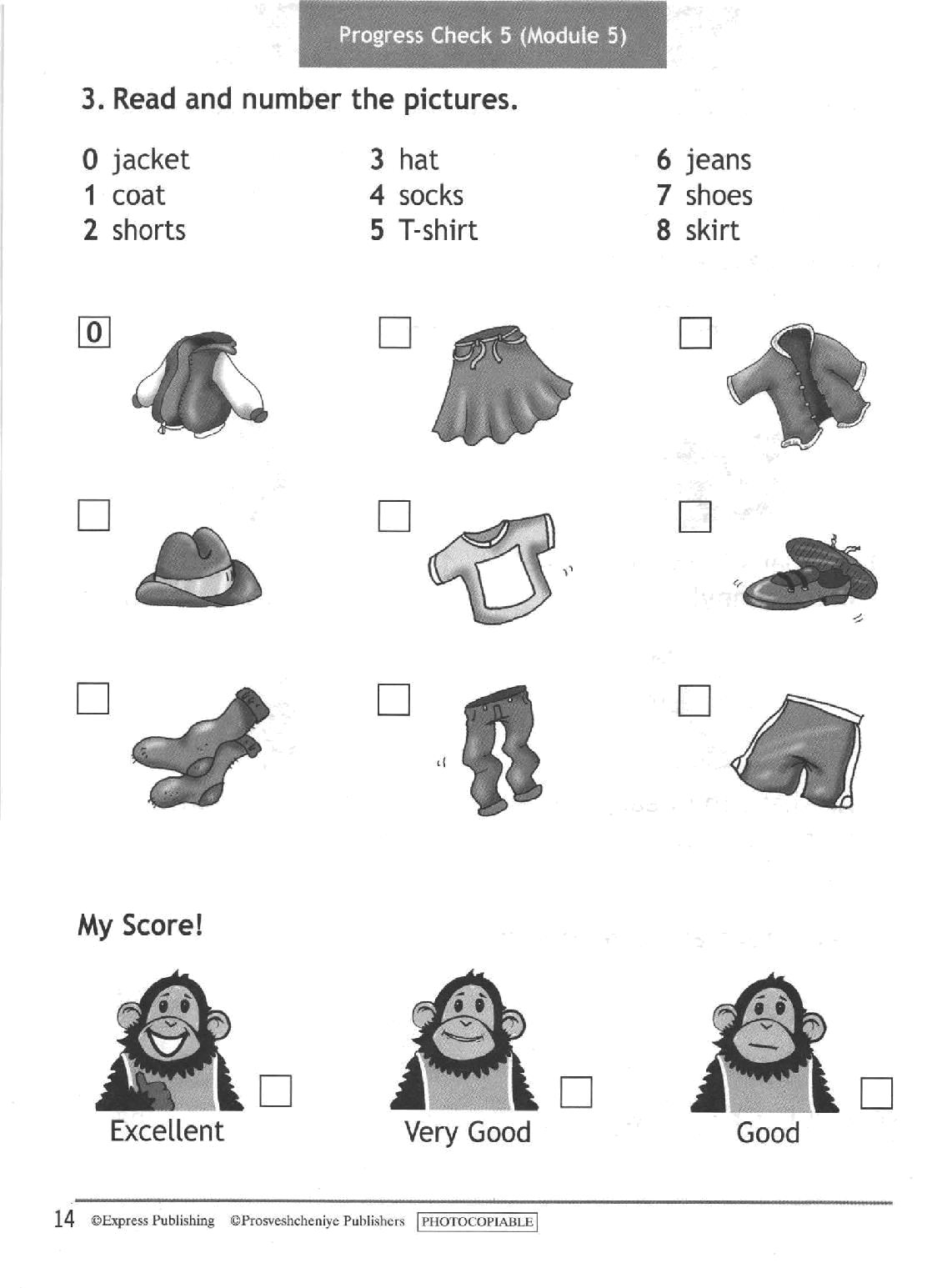 Progress Check 5 (Module 5)

3. Read and number the pictures.

0 jacket
1 coat
2 shorts

3 hat
4 socks
5 T-shirt

6 jeans
7 shoes
8 skirt

0

My Score!

Excellent

Very Good

Good

14 ©Express Publishing ©Prosveshcheniye Publishers PHOTOCOPIABLE