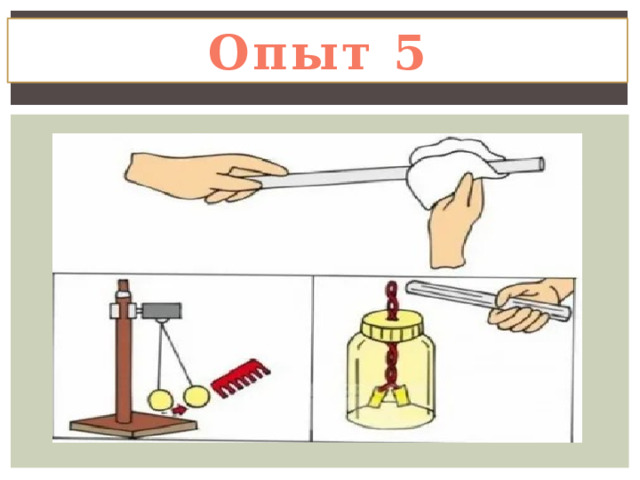 Опыт 5