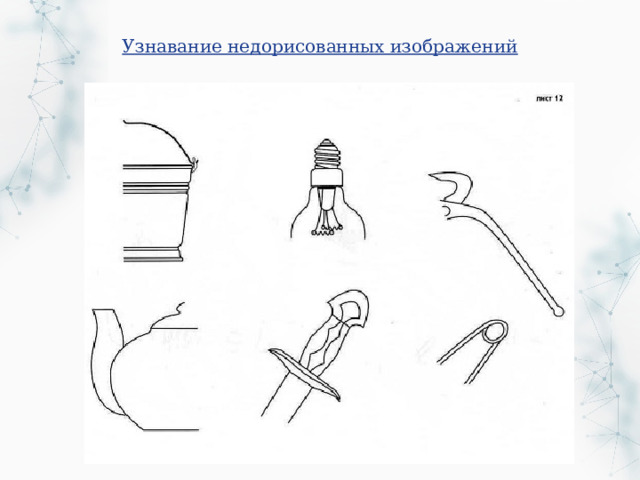 Узнавание недорисованных изображений

лист 12