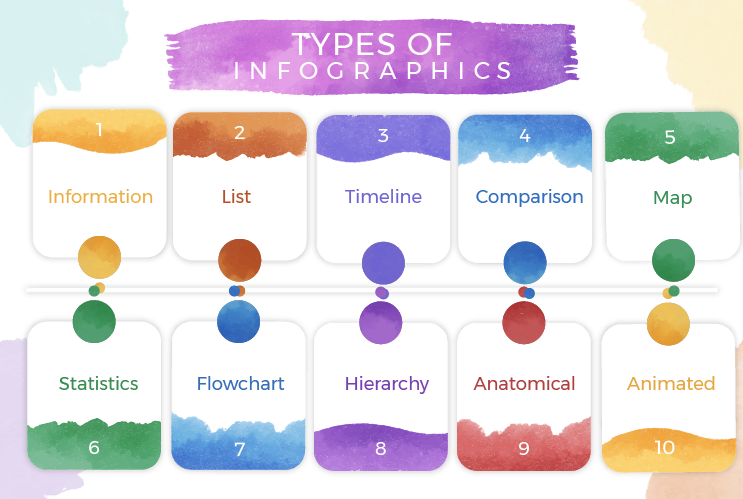 TYPES OF INFOGRAPHICS

1 Information

2 List

3 Timeline

4 Comparison

5 Map

Statistics 6

Flowchart 7

Hierarchy 8

Anatomical 9

Animated 10