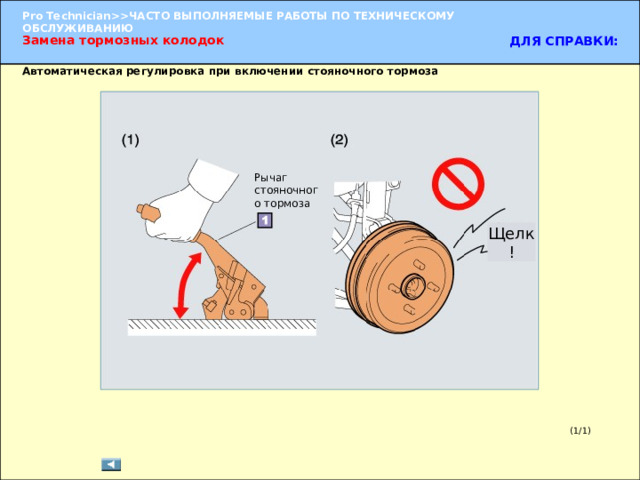 Pro Technician>>ЧАСТО ВЫПОЛНЯЕМЫЕ РАБОТЫ ПО ТЕХНИЧЕСКОМУ ОБСЛУЖИВАНИЮ
Замена тормозных колодок

ДЛЯ СПРАВКИ:

Автоматическая регулировка при включении стояночного тормоза

(1)

Рычаг стояночного тормоза
1

(2)

Щелк!

(1/1)