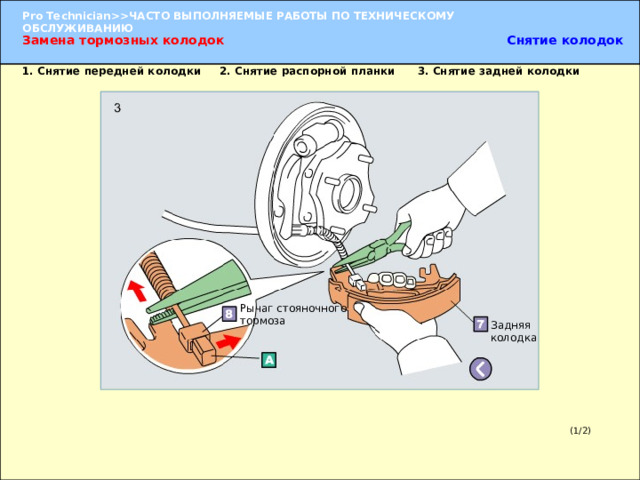 Pro Technician>>ЧАСТО ВЫПОЛНЯЕМЫЕ РАБОТЫ ПО ТЕХНИЧЕСКОМУ ОБСЛУЖИВАНИЮ
Замена тормозных колодок
Снятие колодок

1. Снятие передней колодки
2. Снятие распорной планки
3. Снятие задней колодки

3

8 Рычаг стояночного тормоза

7 Задняя колодка

A

(1/2)