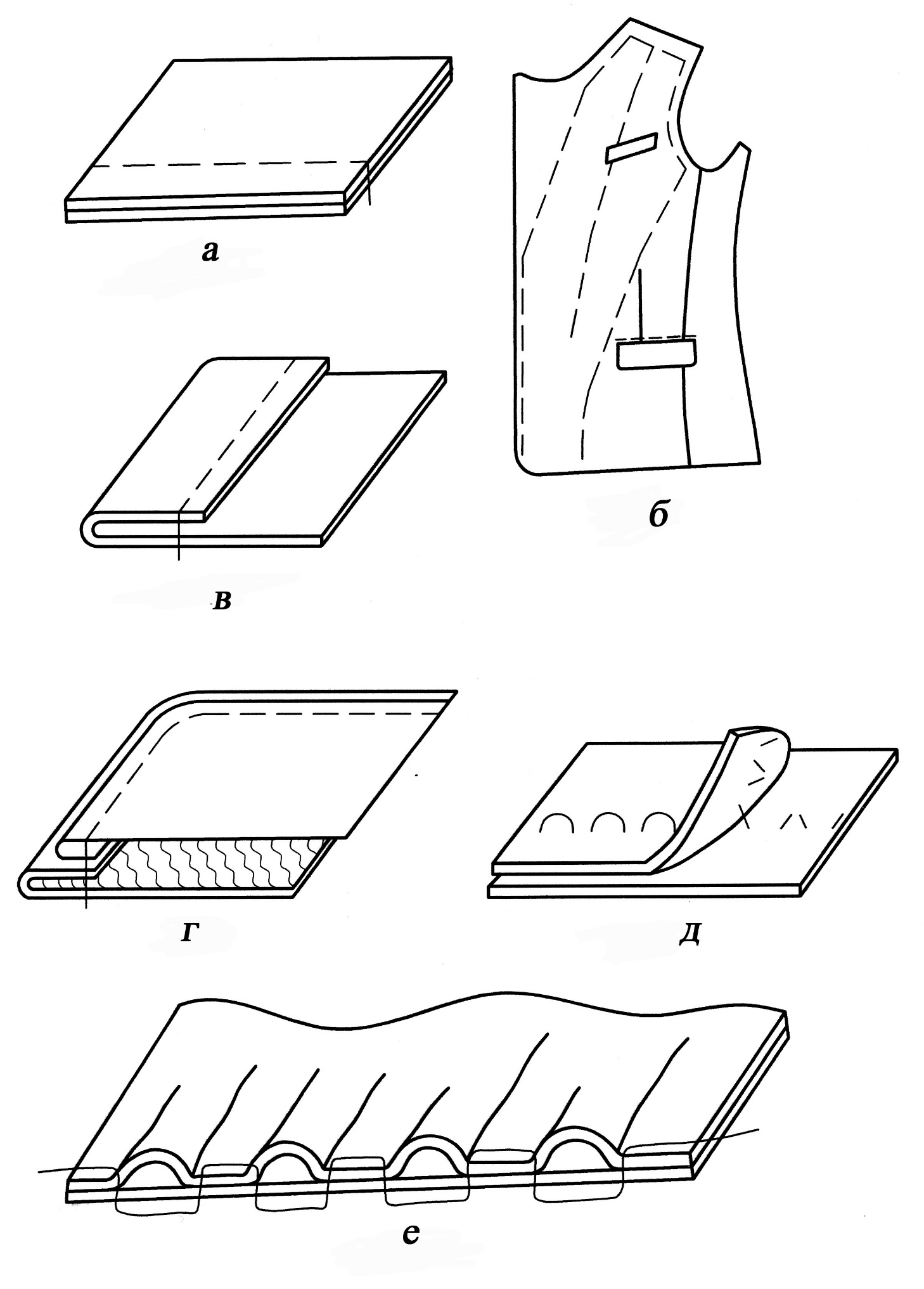 а

б

в

г

д

е