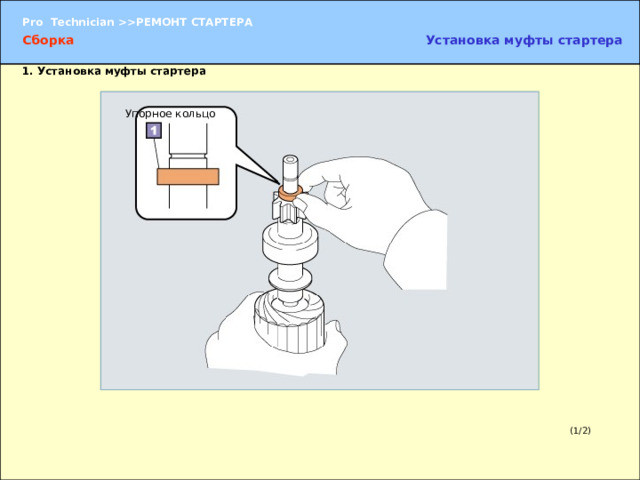 Pro Technician >>РЕМОНТ СТАРТЕРА
Сборка
Установка муфты стартера

1. Установка муфты стартера

Упорное кольцо
1

(1/2)