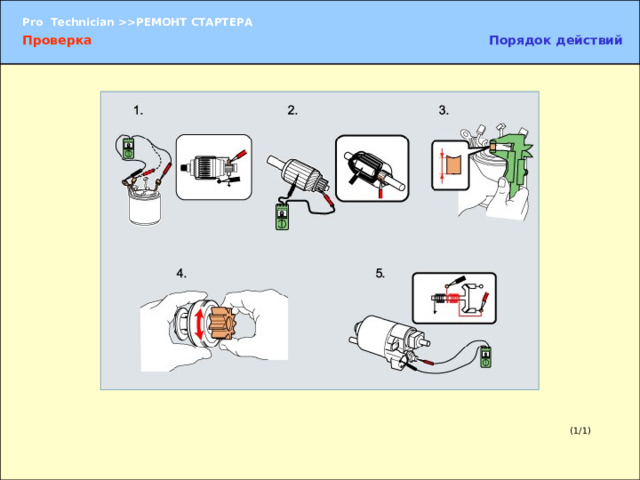 Pro Technician >>РЕМОНТ СТАРТЕРА
Проверка
Порядок действий

1.
2.
3.
4.
5.

(1/1)