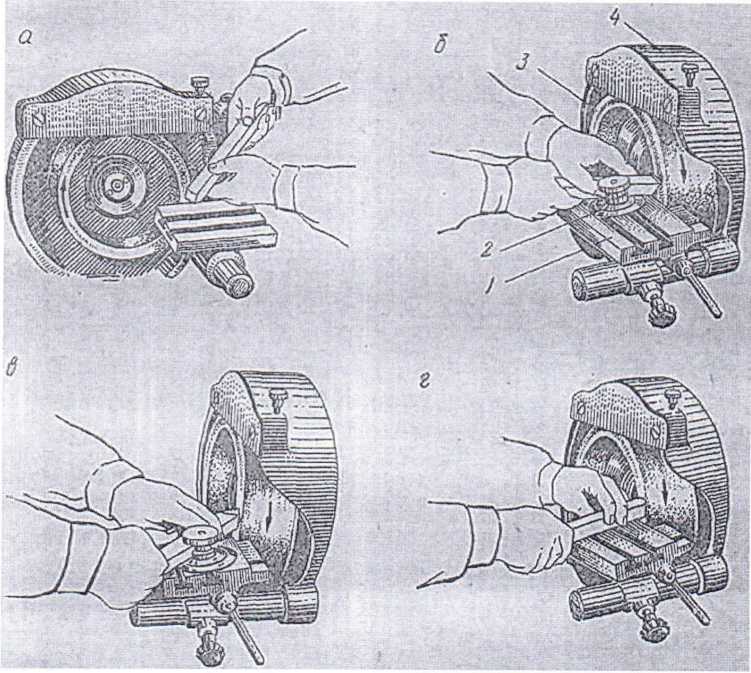 а
б
4
3
2
1
в
г