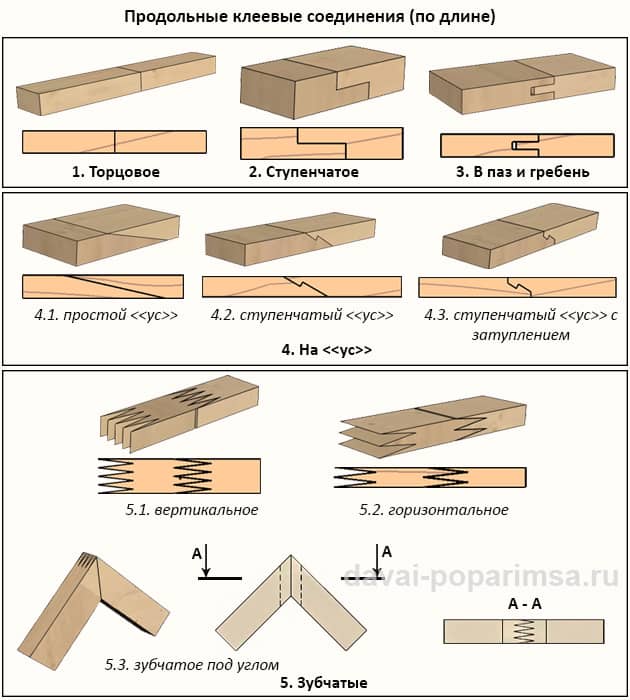 Продольные клеевые соединения (по длине)

1. Торцовое

2. Ступенчатое

3. В паз и гребень

4.1. простой <<ус>>

4.2. ступенчатый <<ус>>

4.3. ступенчатый <<ус>> с затуплением

4. На <<ус>>

5.1. вертикальное

5.2. горизонтальное

A

A

davai-poparimsa.ru

A - A

5.3. зубчатое под углом

5. Зубчатые