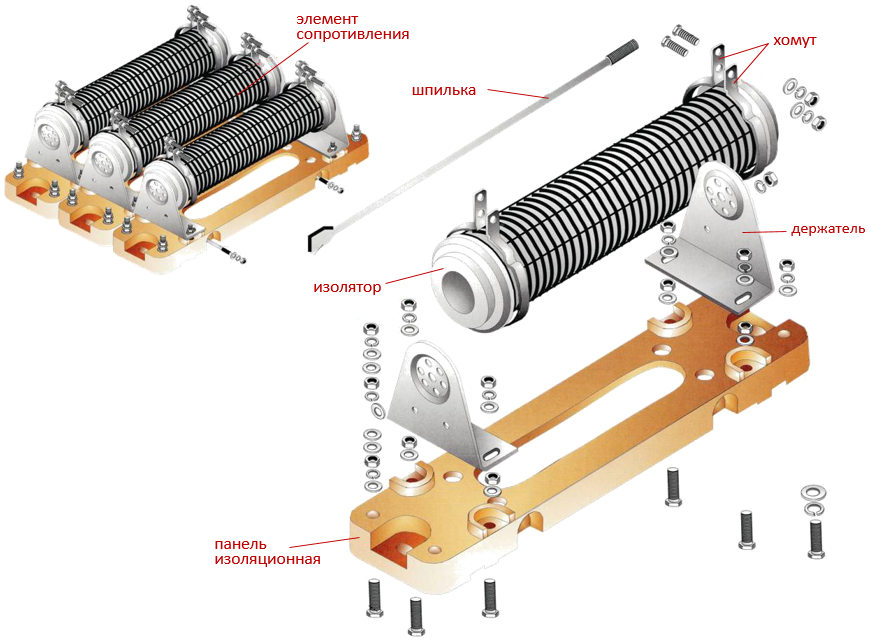 элемент сопротивления

хомут

шпилька

держатель

изолятор

панель изоляционная