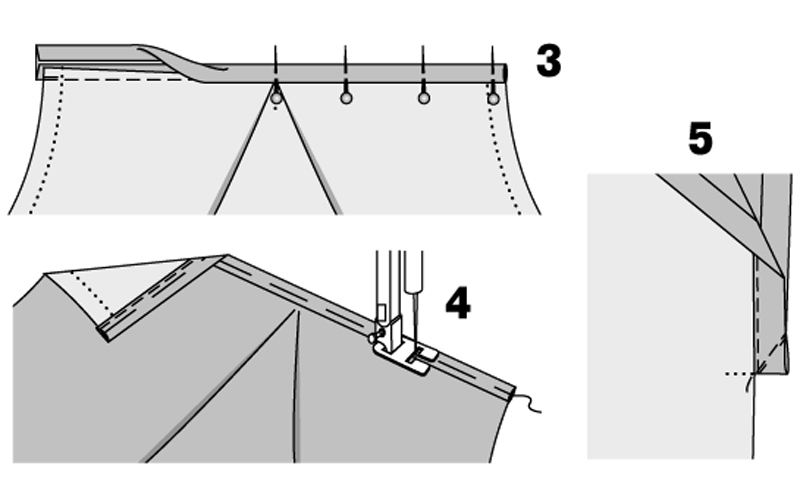 3

5

4