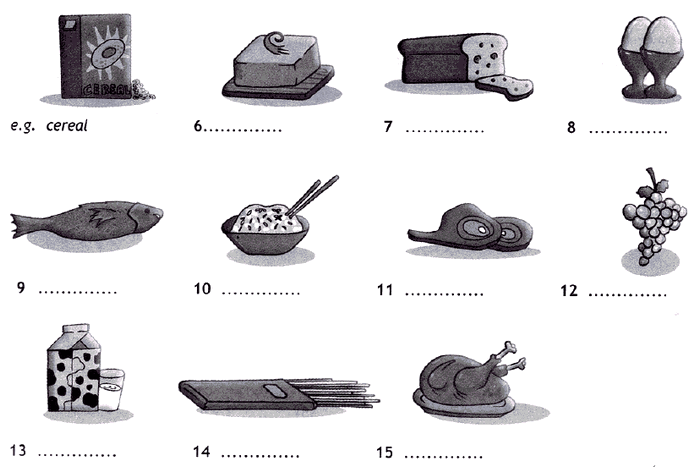 CEREAL

e.g. cereal

6.............

7 .............

8 .............

9 .............

10 .............

11 .............

12 .............

13 .............

14 .............

15 .............