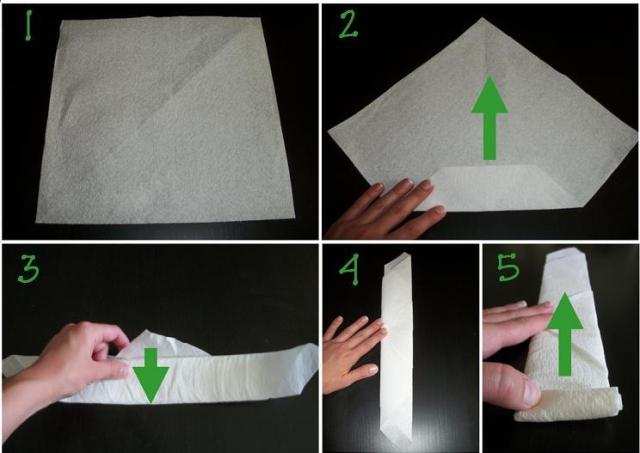 1

2

3

4

5