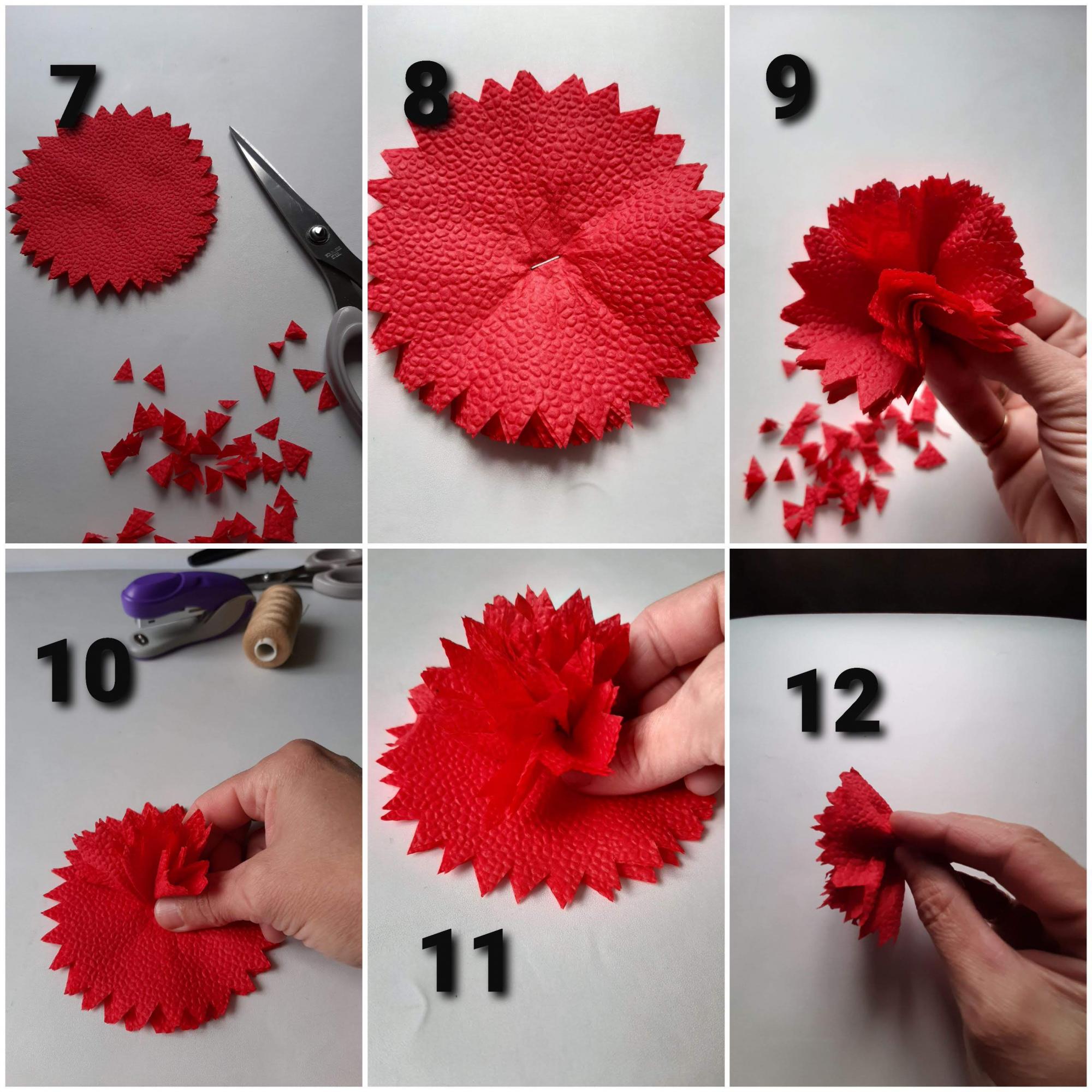 7

8

9

10

11

12