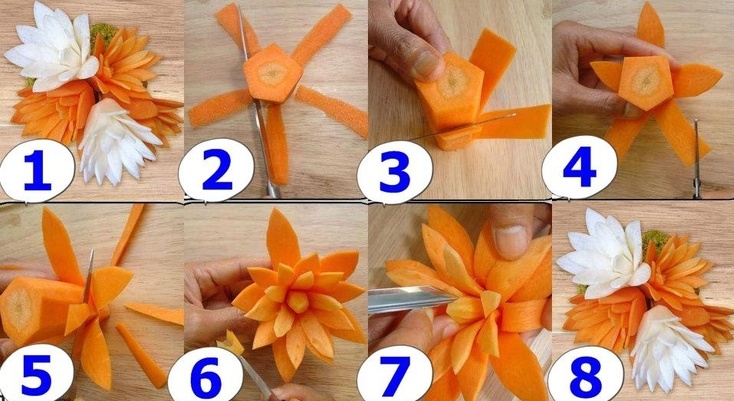 1
2
3
4
5
6
7
8