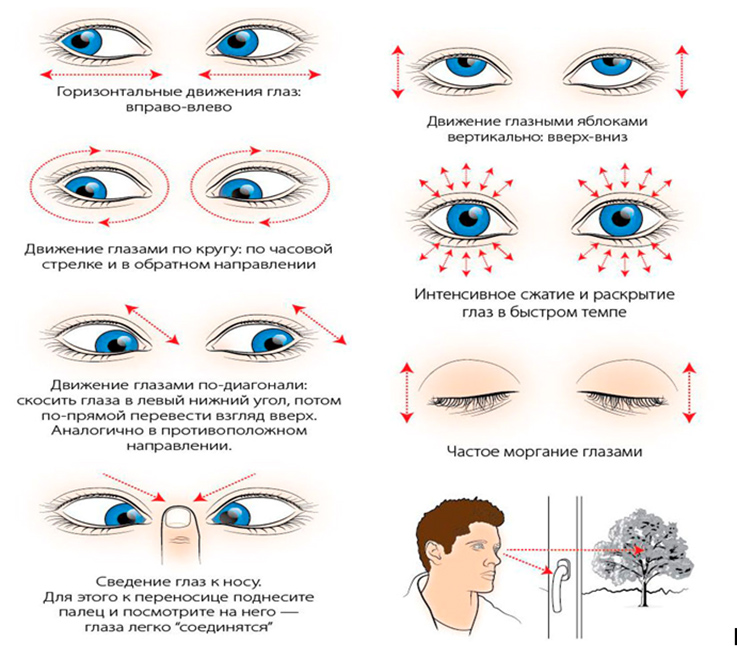 Горизонтальные движения глаз: вправо-влево

Движение глазами по кругу: по часовой стрелке и в обратном направлении

Движение глазами по-диагонали: скосить глаза в левый нижний угол, потом по-прямой перевести взгляд вверх. Аналогично в противоположном направлении.

Сведение глаз к носу. Для этого к переносице поднесите палец и посмотрите на него — глаза легко "соединятся"

Движение глазными яблоками вертикально: вверх-вниз

Интенсивное сжатие и раскрытие глаз в быстром темпе

Частое моргание глазами