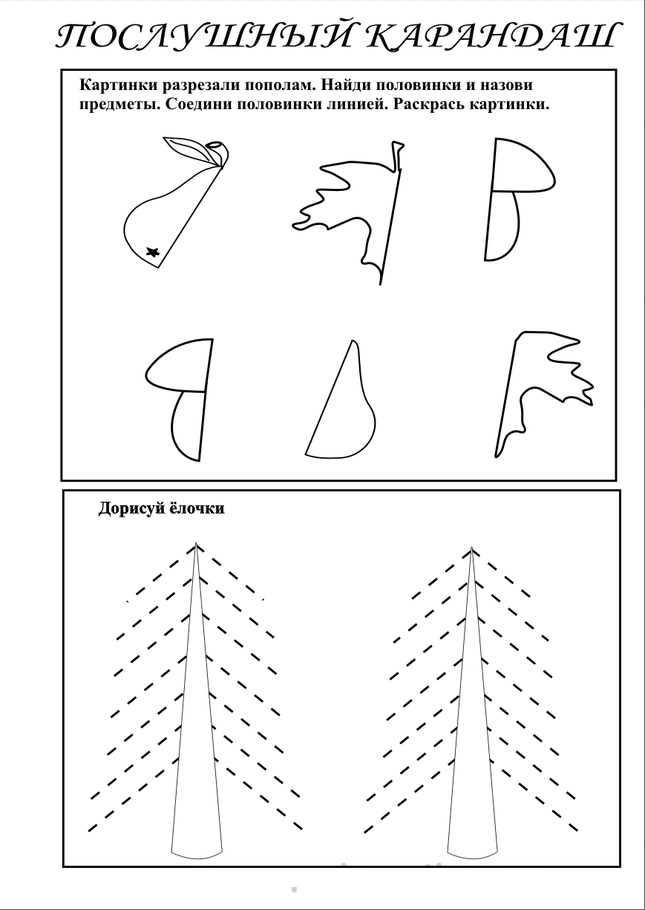 ПОСЛУШНЫЙ КАРАНДАШ

Картинки разрезали пополам. Найди половинки и назови предметы. Соедини половинки линией. Раскрась картинки.

Дорисуй ёлочки