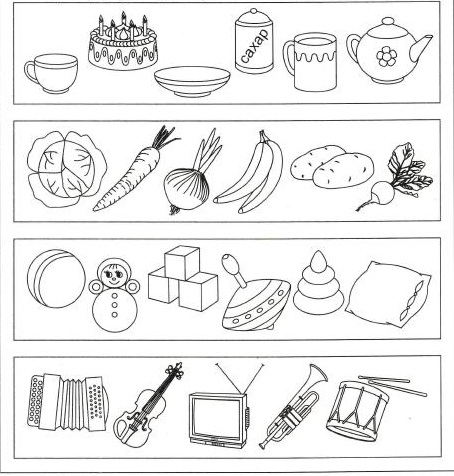 сахар