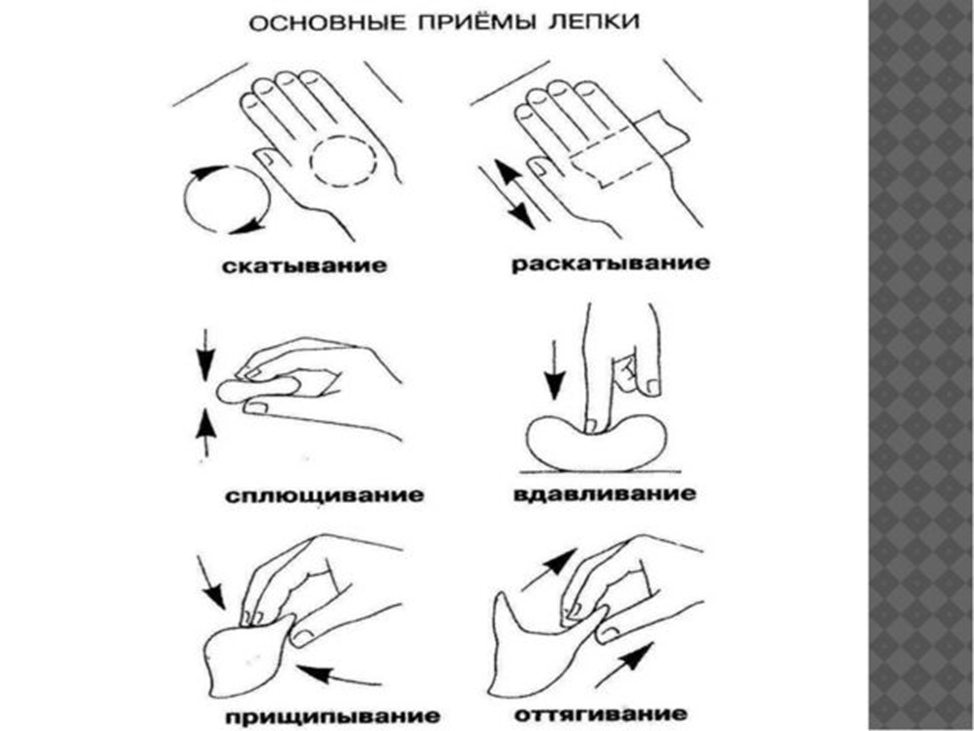 ОСНОВНЫЕ ПРИЁМЫ ЛЕПКИ

скатывание

раскатывание

сплющивание

вдавливание

прищипывание

оттягивание