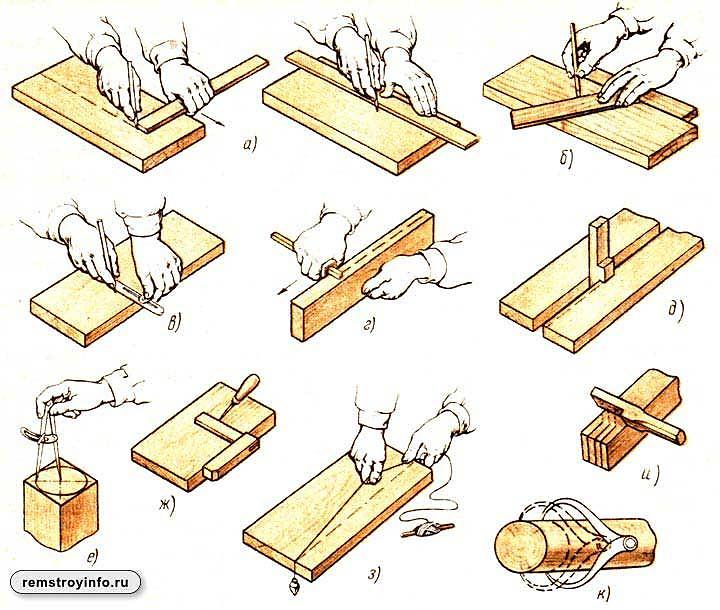 а)

б)

в)

г)

д)

е)

ж)

з)

и)

к)

remstroyinfo.ru