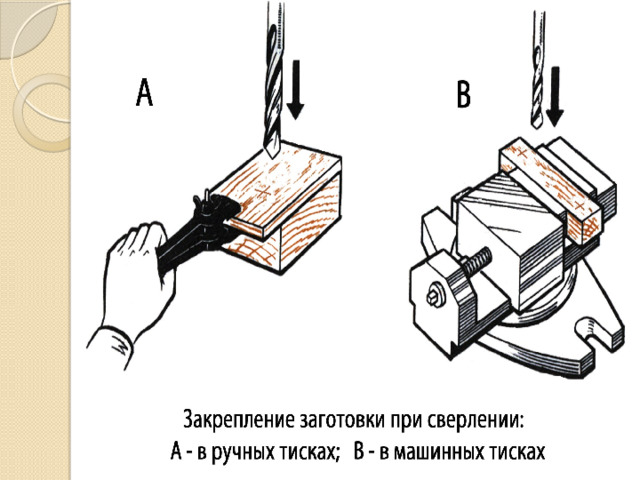 A

B

Закрепление заготовки при сверлении:
А - в ручных тисках; В - в машинных тисках