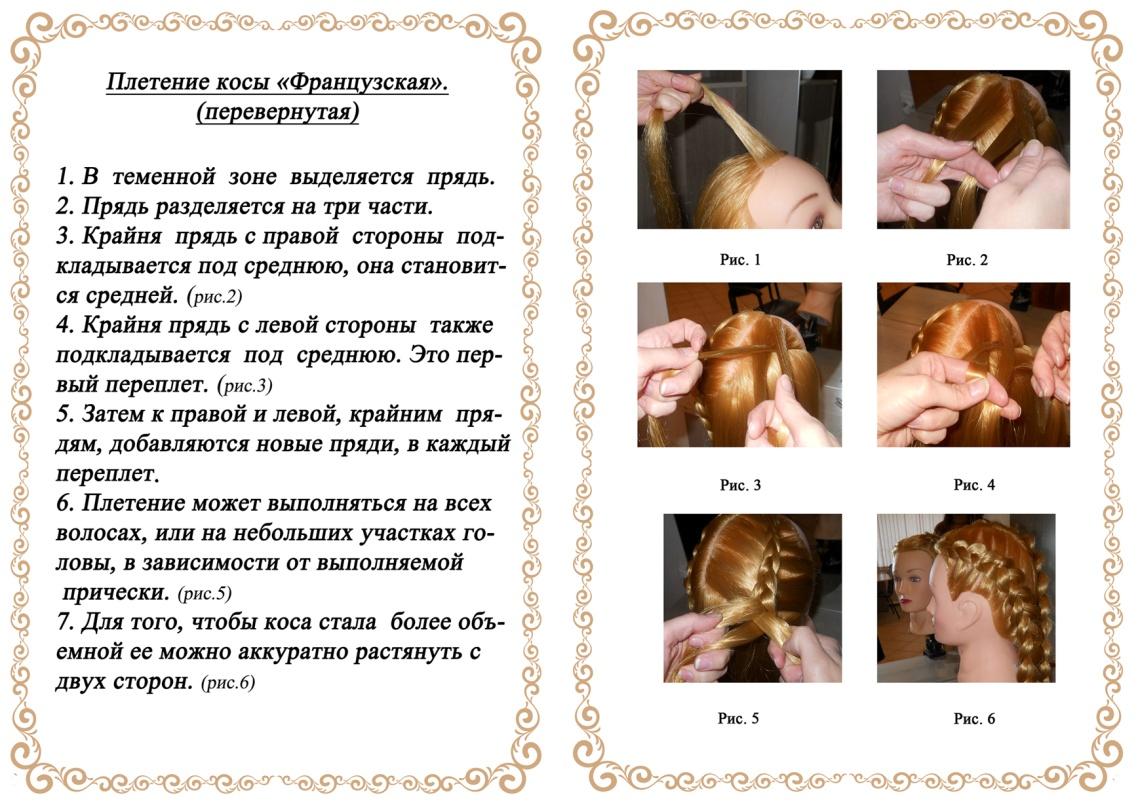 Плетение косы «Французская». (перевернутая)

1. В теменной зоне выделяется прядь.
2. Прядь разделяется на три части.
3. Крайня прядь с правой стороны подкладывается под среднюю, она становится средней. (рис.2)
4. Крайня прядь с левой стороны также подкладывается под среднюю. Это первый переплет. (рис.3)
5. Затем к правой и левой, крайним прядям, добавляются новые пряди, в каждый переплет.
6. Плетение может выполняться на всех волосах, или на небольших участках головы, в зависимости от выполняемой прически. (рис.5)
7. Для того, чтобы коса стала более объемной ее можно аккуратно растянуть с двух сторон. (рис.6)

Рис. 1

Рис. 2

Рис. 3

Рис. 4

Рис. 5

Рис. 6