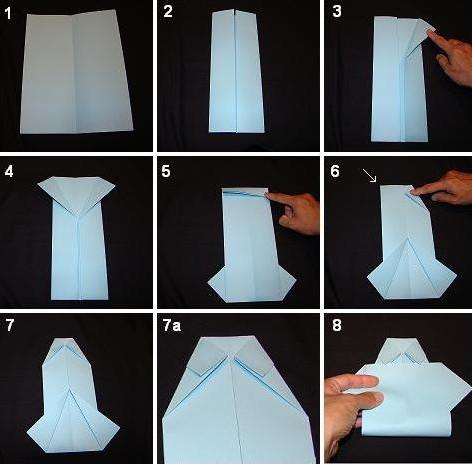 1

2

3

4

5

6

7

7a

8