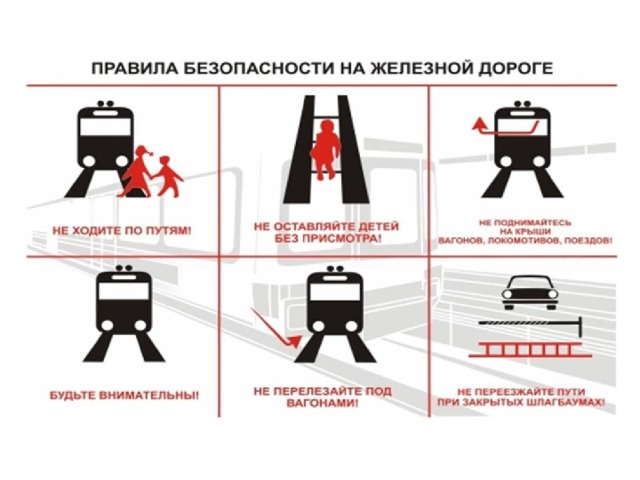 ПРАВИЛА БЕЗОПАСНОСТИ НА ЖЕЛЕЗНОЙ ДОРОГЕ

НЕ ХОДИТЕ ПО ПУТЯМ!

НЕ ОСТАВЛЯЙТЕ ДЕТЕЙ БЕЗ ПРИСМОТРА!

НЕ ПОДНИМАЙТЕСЬ НА КРЫШИ ВАГОНОВ, ЛОКОМОТИВОВ, ПОЕЗДОВ!

БУДЬТЕ ВНИМАТЕЛЬНЫ!

НЕ ПЕРЕЛЕЗАЙТЕ ПОД ВАГОНАМИ!

НЕ ПЕРЕЕЗЖАЙТЕ ПУТИ ПРИ ЗАКРЫТЫХ ШЛАГБАУМАХ!