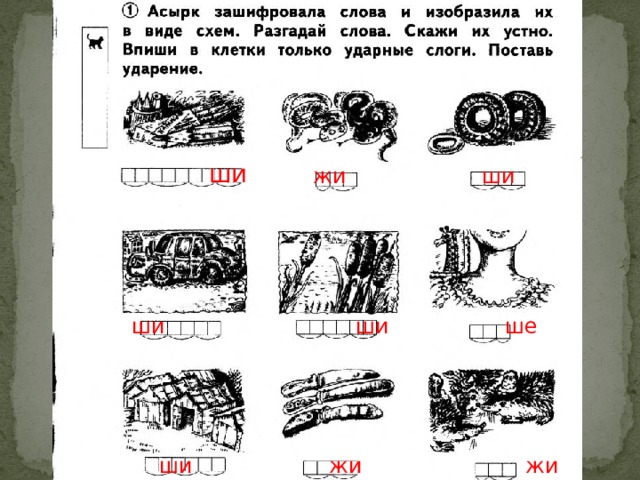 ① Асырк зашифровала слова и изобразила их в виде схем. Разгадай слова. Скажи их устно. Впиши в клетки только ударные слоги. Поставь ударение.

ши

жи

щи

ши

ши

ше

ши

жи

жи