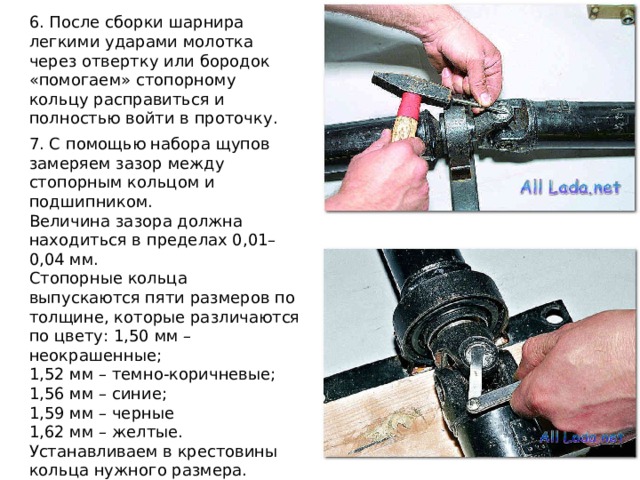 6. После сборки шарнира легкими ударами молотка через отвертку или бородок «помогаем» стопорному кольцу расправиться и полностью войти в проточку.

7. С помощью набора щупов замеряем зазор между стопорным кольцом и подшипником.
Величина зазора должна находиться в пределах 0,01–0,04 мм.
Стопорные кольца выпускаются пяти размеров по толщине, которые различаются по цвету: 1,50 мм – неокрашенные;
1,52 мм – темно-коричневые;
1,56 мм – синие;
1,59 мм – черные
1,62 мм – желтые.
Устанавливаем в крестовины кольца нужного размера.

All Lada.net

All Lada.net