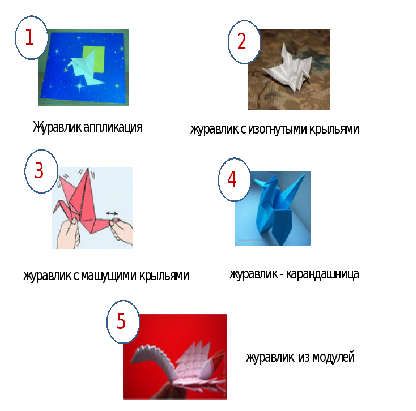 1

Журавлик аппликация

2

журавлик с изогнутыми крыльями

3

журавлик с машущими крыльями

4

журавлик - карандашница

5

журавлик из модулей