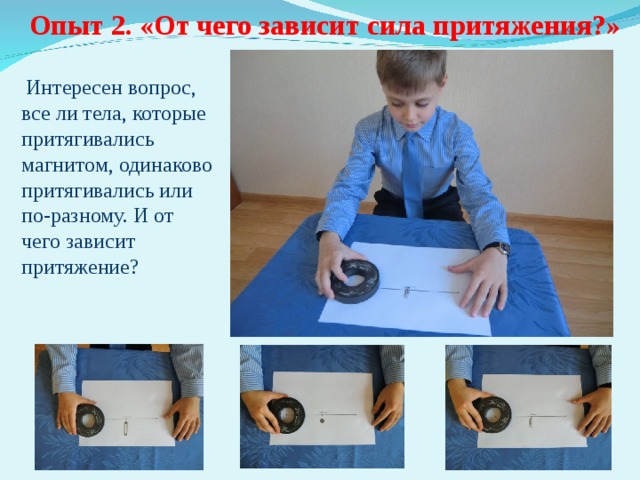 Опыт 2. «От чего зависит сила притяжения?»

Интересен вопрос, все ли тела, которые притягивались магнитом, одинаково притягивались или по-разному. И от чего зависит притяжение?