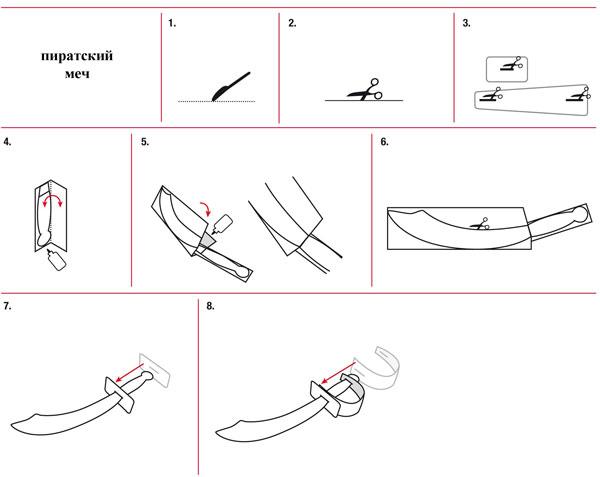 пиратский меч

1.

2.

3.

4.

5.

6.

7.

8.