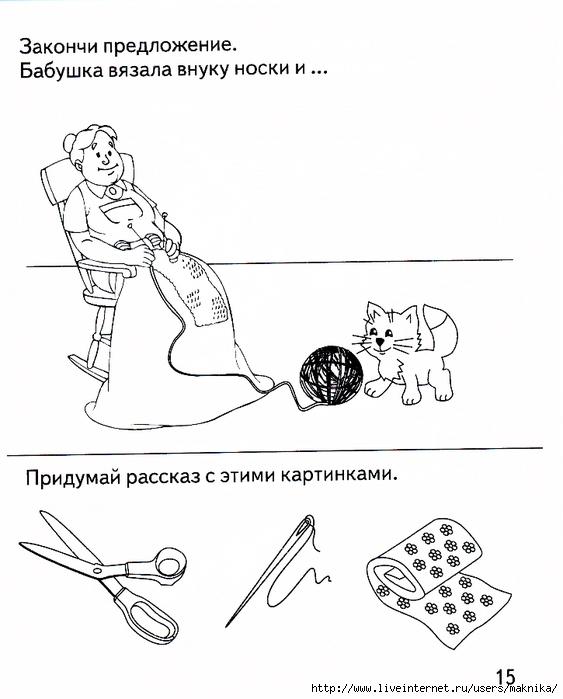 Закончи предложение.
Бабушка вязала внуку носки и ...

Придумай рассказ с этими картинками.

15

http://www.liveinternet.ru/users/maknika/