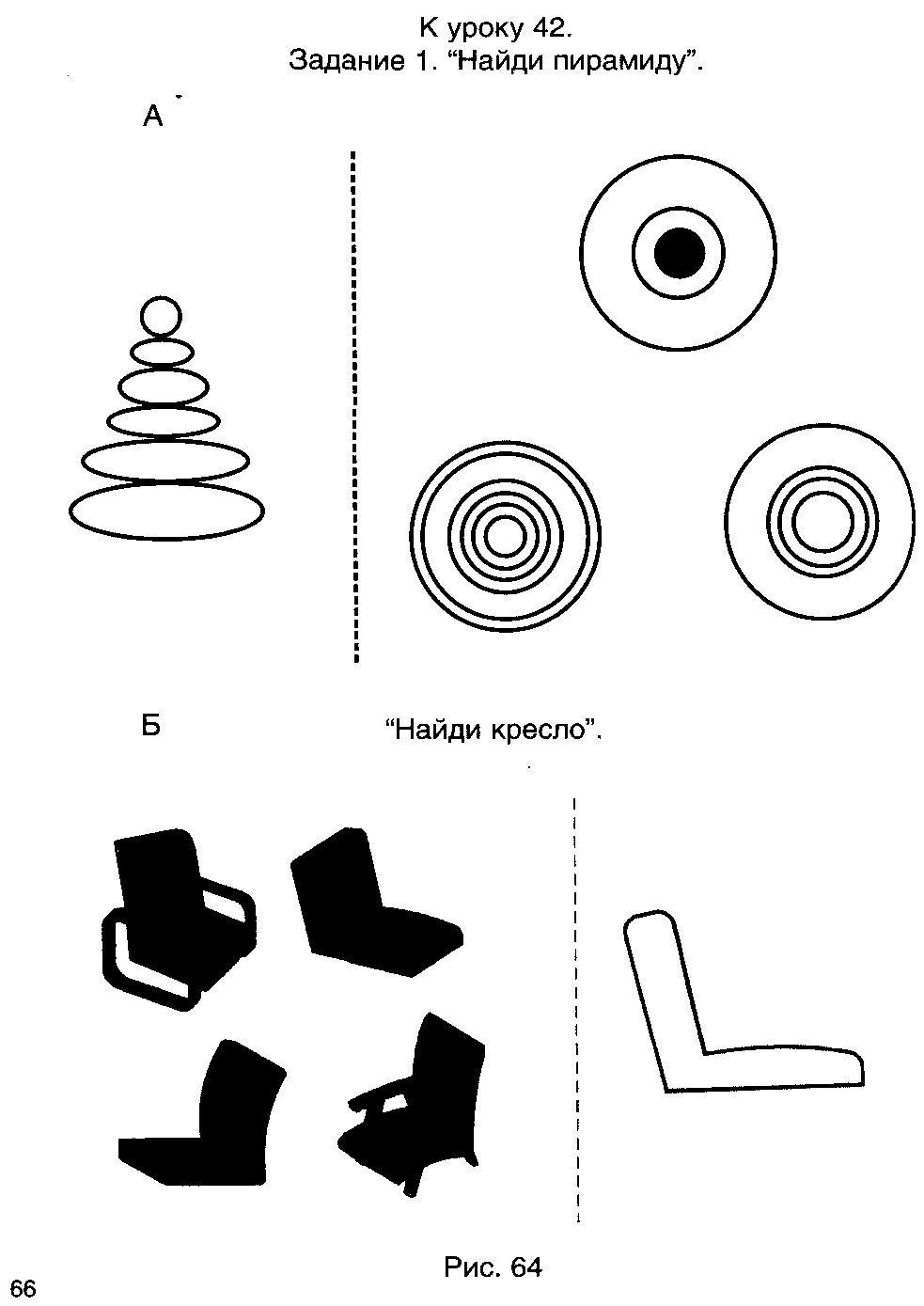 К уроку 42.
Задание 1. “Найди пирамиду”.

А

Б

“Найди кресло”.

Рис. 64

66