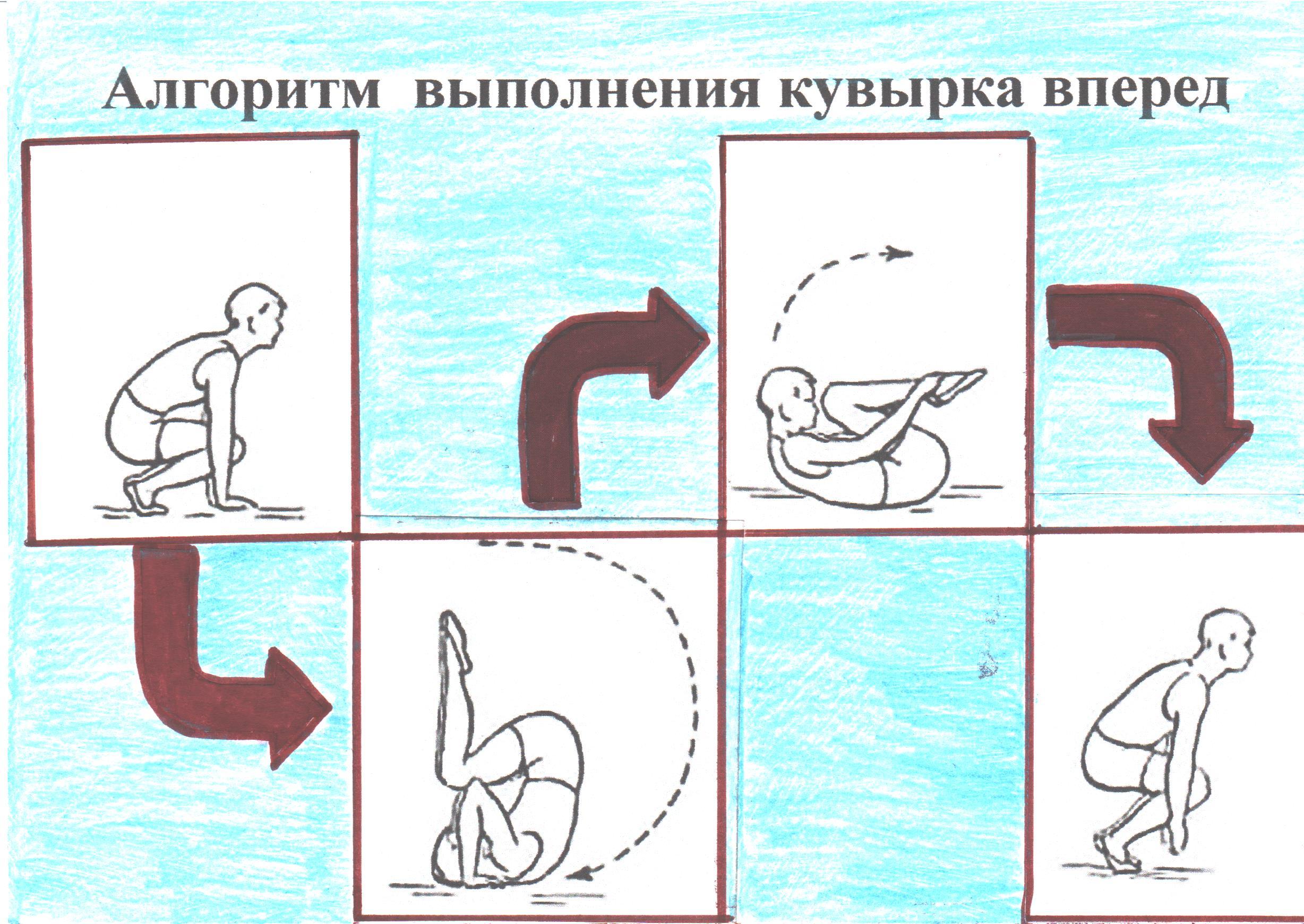 Алгоритм выполнения кувырка вперед