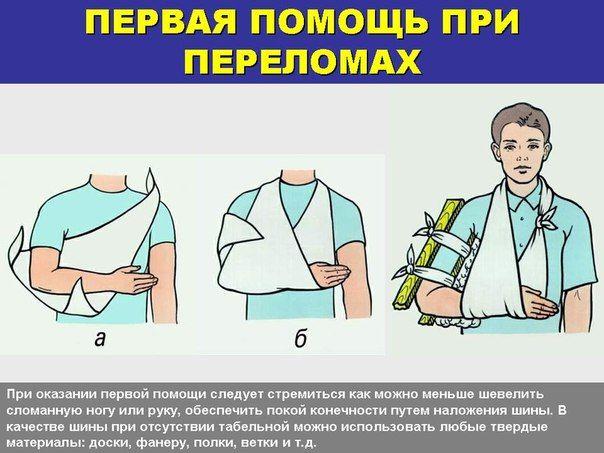 ПЕРВАЯ ПОМОЩЬ ПРИ ПЕРЕЛОМАХ

а

б

При оказании первой помощи следует стремиться как можно меньше шевелить сломанную ногу или руку, обеспечить покой конечности путем наложения шины. В качестве шины при отсутствии табельной можно использовать любые твердые материалы: доски, фанеру, полки, ветки и т.д.