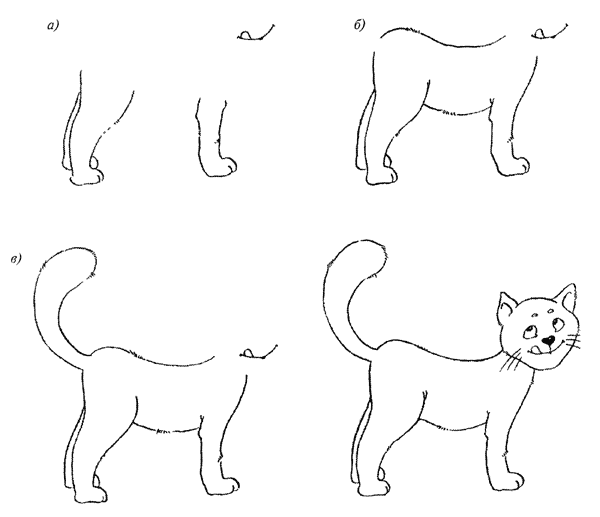 а)

б)

в)