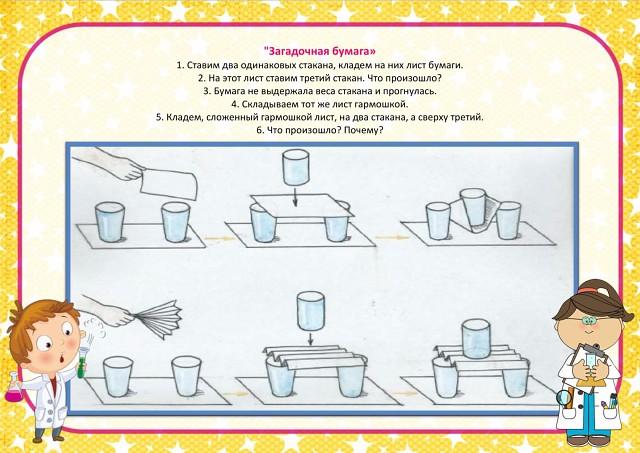 "Загадочная бумага»
1. Ставим два одинаковых стакана, кладем на них лист бумаги.
2. На этот лист ставим третий стакан. Что произошло?
3. Бумага не выдержала веса стакана и прогнулась.
4. Складываем тот же лист гармошкой.
5. Кладем, сложенный гармошкой лист, на два стакана, а сверху третий.
6. Что произошло? Почему?