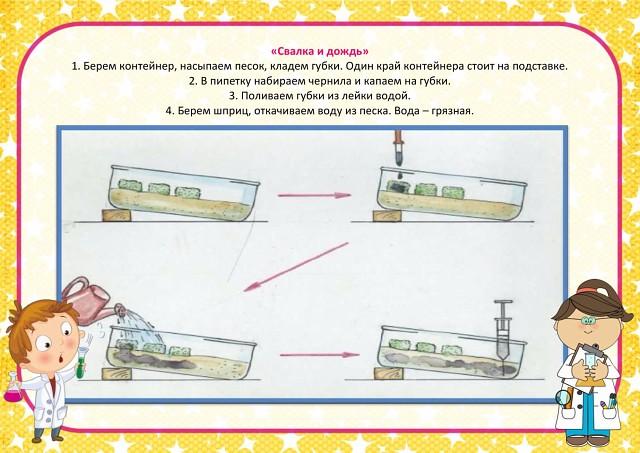 «Свалка и дождь»
1. Берем контейнер, насыпаем песок, кладем губки. Один край контейнера стоит на подставке.
2. В пипетку набираем чернила и капаем на губки.
3. Поливаем губки из лейки водой.
4. Берем шприц, откачиваем воду из песка. Вода – грязная.